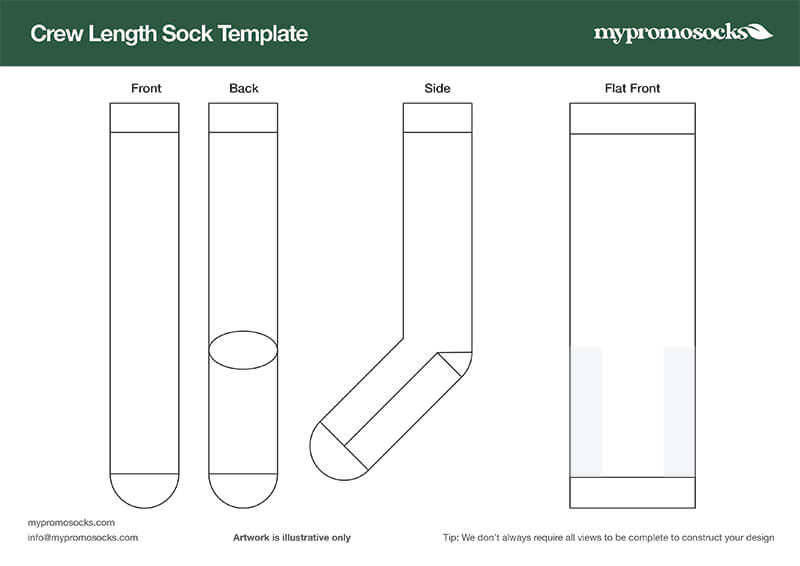 Crew Length Sock Template

mypromosocks

Front

Back

Side

Flat Front

mypromosocks.com
info@mypromosocks.com

Artwork is illustrative only

Tip: We don't always require all views to be complete to construct your design